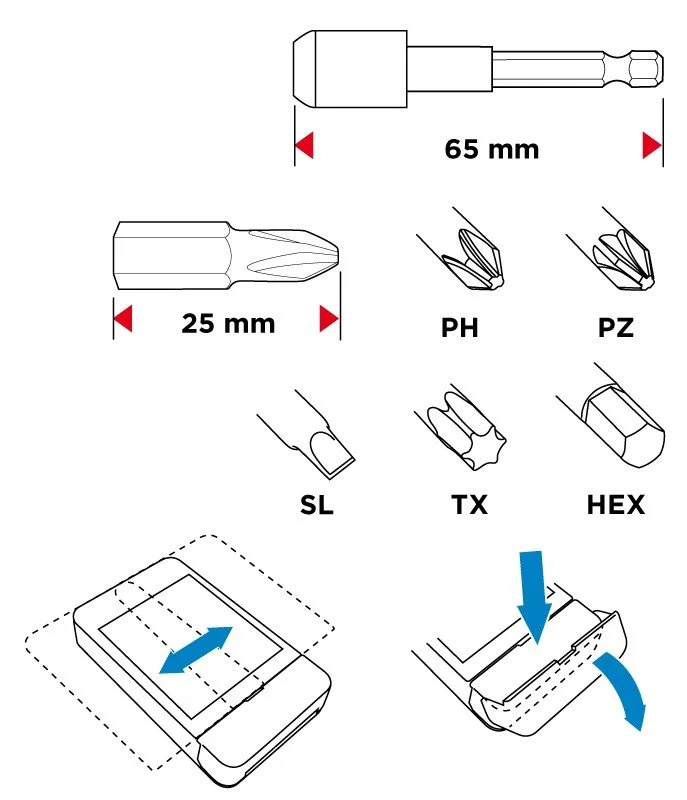 65 mm

25 mm

PH

PZ

SL

TX

HEX